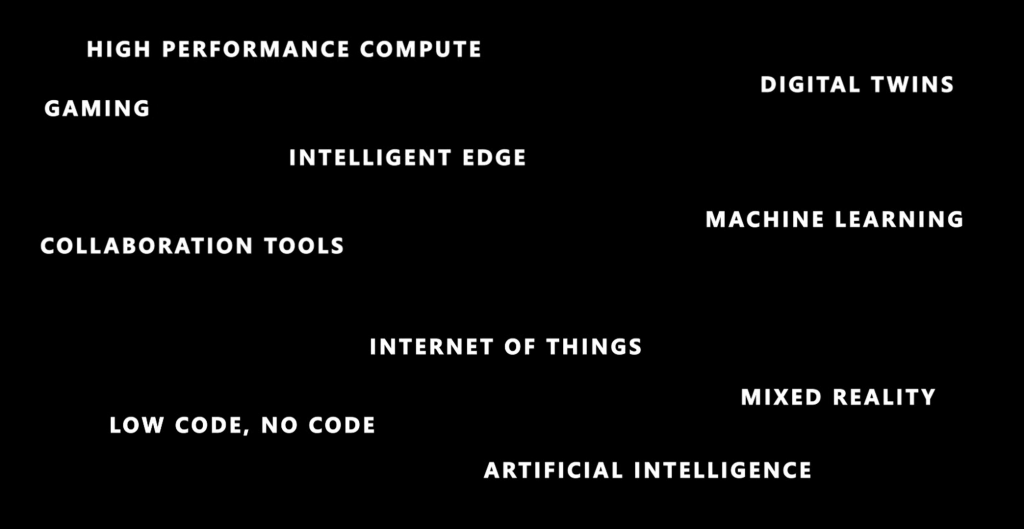 HIGH PERFORMANCE COMPUTE

DIGITAL TWINS

GAMING

INTELLIGENT EDGE

MACHINE LEARNING

COLLABORATION TOOLS

INTERNET OF THINGS

MIXED REALITY

LOW CODE, NO CODE

ARTIFICIAL INTELLIGENCE